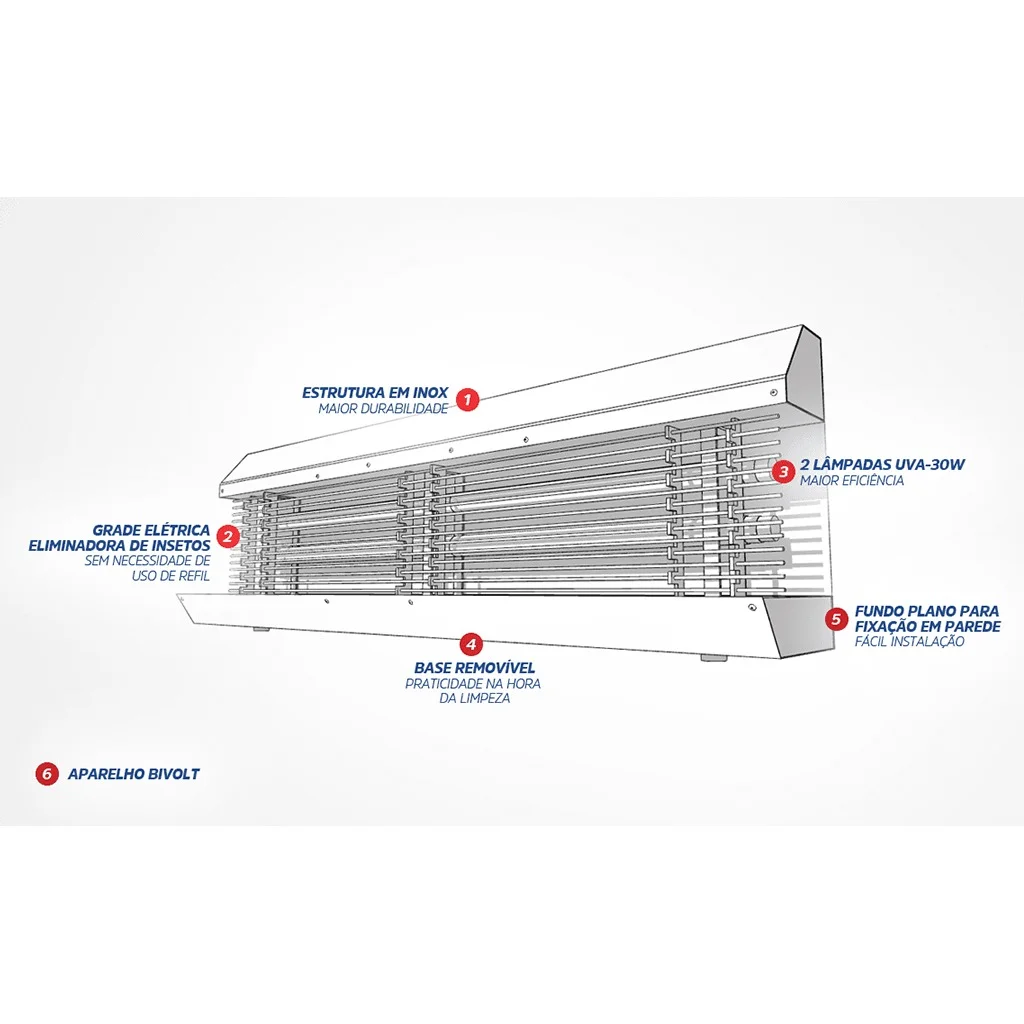 ESTRUTURA EM INOX
MAIOR DURABILIDADE
1

3
2 LÂMPADAS UVA-30W
MAIOR EFICIÊNCIA

GRADE ELÉTRICA
ELIMINADORA DE INSETOS
SEM NECESSIDADE DE
USO DE REFIL
2

5
FUNDO PLANO PARA
FIXAÇÃO EM PAREDE
FÁCIL INSTALAÇÃO

4
BASE REMOVÍVEL
PRATICIDADE NA HORA
DA LIMPEZA

6
APARELHO BIVOLT